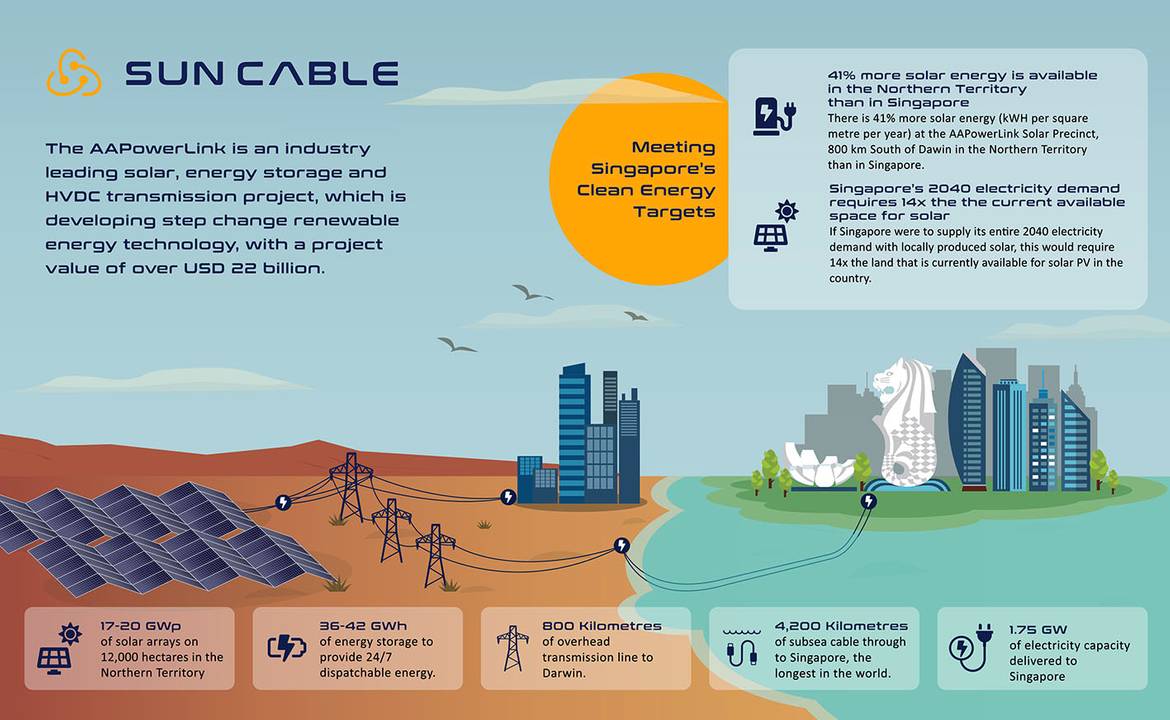 SUN CABLE

The AAPowerLink is an industry leading solar, energy storage and HVDC transmission project, which is developing step change renewable energy technology, with a project value of over USD 22 billion.

Meeting Singapore's Clean Energy Targets

41% more solar energy is available in the Northern Territory than in Singapore
There is 41% more solar energy (kWH per square metre per year) at the AAPowerLink Solar Precinct, 800 km South of Dawin in the Northern Territory than in Singapore.

Singapore's 2040 electricity demand requires 14x the the current available space for solar
If Singapore were to supply its entire 2040 electricity demand with locally produced solar, this would require 14x the land that is currently available for solar PV in the country.

17-20 GWp
of solar arrays on 12,000 hectares in the Northern Territory

36-42 GWh
of energy storage to provide 24/7 dispatchable energy.

800 Kilometres
of overhead transmission line to Darwin.

4,200 Kilometres
of subsea cable through to Singapore, the longest in the world.

1.75 GW
of electricity capacity delivered to Singapore